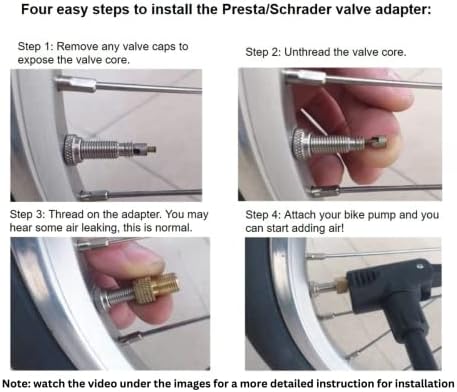 Four easy steps to install the Presta/Schrader valve adapter:

Step 1: Remove any valve caps to expose the valve core.

Step 2: Unthread the valve core.

Step 3: Thread on the adapter. You may hear some air leaking, this is normal.

Step 4: Attach your bike pump and you can start adding air!

Note: watch the video under the images for a more detailed instruction for installation