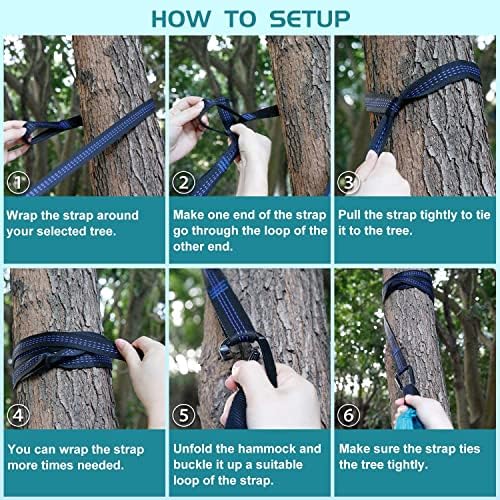 HOW TO SETUP

1

Wrap the strap around your selected tree.

2

Make one end of the strap go through the loop of the other end.

3

Pull the strap tightly to tie it to the tree.

4

You can wrap the strap more times needed.

5

Unfold the hammock and buckle it up a suitable loop of the strap.

6

Make sure the strap ties the tree tightly.