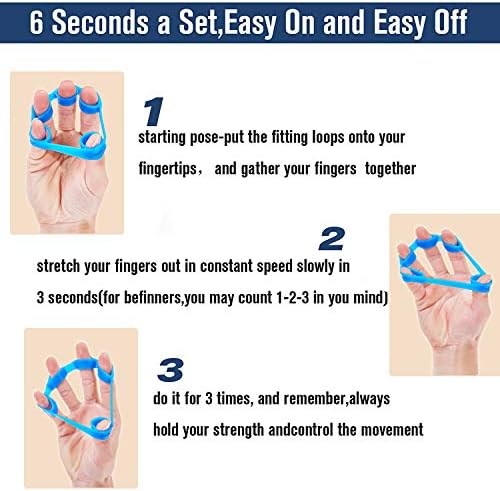 6 Seconds a Set,Easy On and Easy Off

1

starting pose-put the fitting loops onto your fingertips， and gather your fingers together

2

stretch your fingers out in constant speed slowly in 3 seconds(for befinners,you may count 1-2-3 in you mind)

3

do it for 3 times, and remember,always hold your strength andcontrol the movement