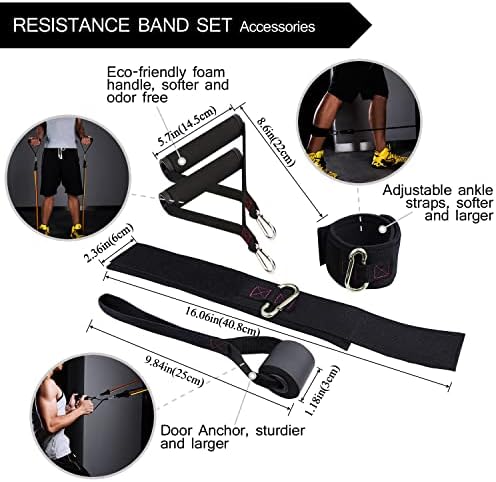 RESISTANCE BAND SET Accessories

Eco-friendly foam handle, softer and odor free

5.7in(14.5cm)

8.6in(22cm)

Adjustable ankle straps, softer and larger

2.36in(6cm)

16.06in(40.8cm)

9.84in(25cm)

1.18in(3cm)

Door Anchor, sturdier and larger