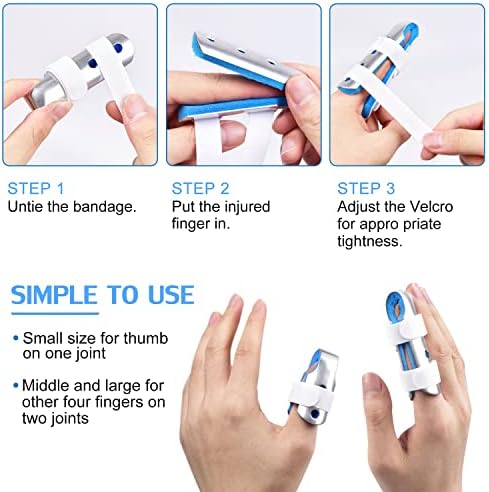 STEP 1
Untie the bandage.

STEP 2
Put the injured finger in.

STEP 3
Adjust the Velcro for appro priate tightness.

SIMPLE TO USE

• Small size for thumb on one joint

• Middle and large for other four fingers on two joints