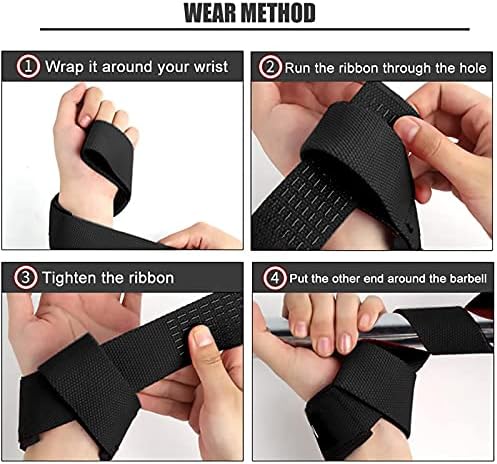 WEAR METHOD

1 Wrap it around your wrist

2 Run the ribbon through the hole

3 Tighten the ribbon

4 Put the other end around the barbell