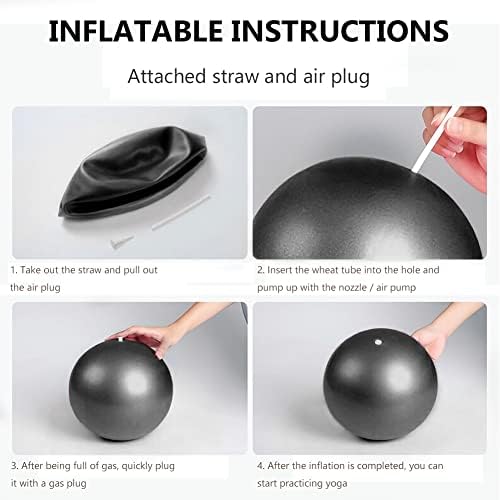 INFLATABLE INSTRUCTIONS

Attached straw and air plug

1. Take out the straw and pull out the air plug

2. Insert the wheat tube into the hole and pump up with the nozzle / air pump

3. After being full of gas, quickly plug it with a gas plug

4. After the inflation is completed, you can start practicing yoga