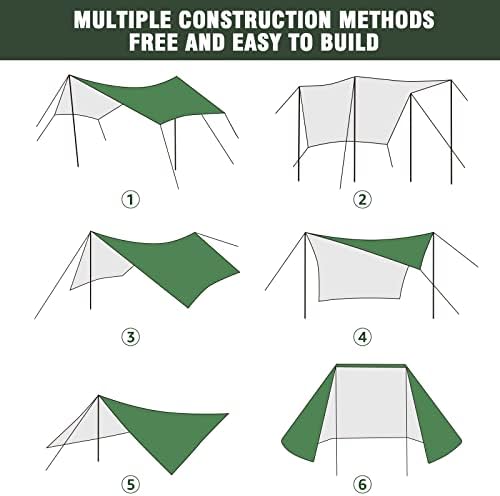 MULTIPLE CONSTRUCTION METHODS
FREE AND EASY TO BUILD

①

②

③

④

⑤

⑥